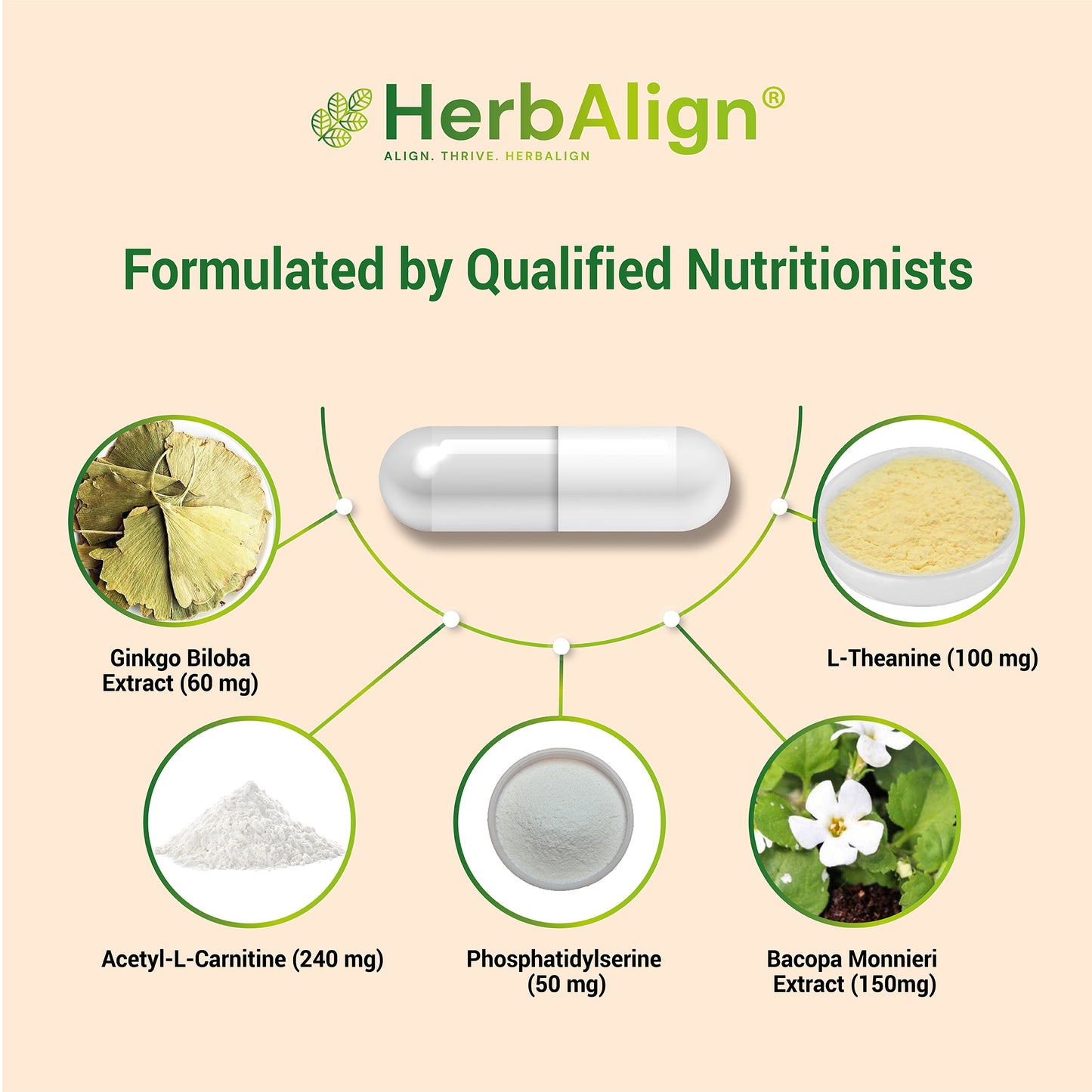 HerbAlign®
ALIGN. THRIVE. HERBALIGN

Formulated by Qualified Nutritionists

Ginkgo Biloba Extract (60 mg)

L-Theanine (100 mg)

Acetyl-L-Carnitine (240 mg)

Phosphatidylserine (50 mg)

Bacopa Monnieri Extract (150mg)