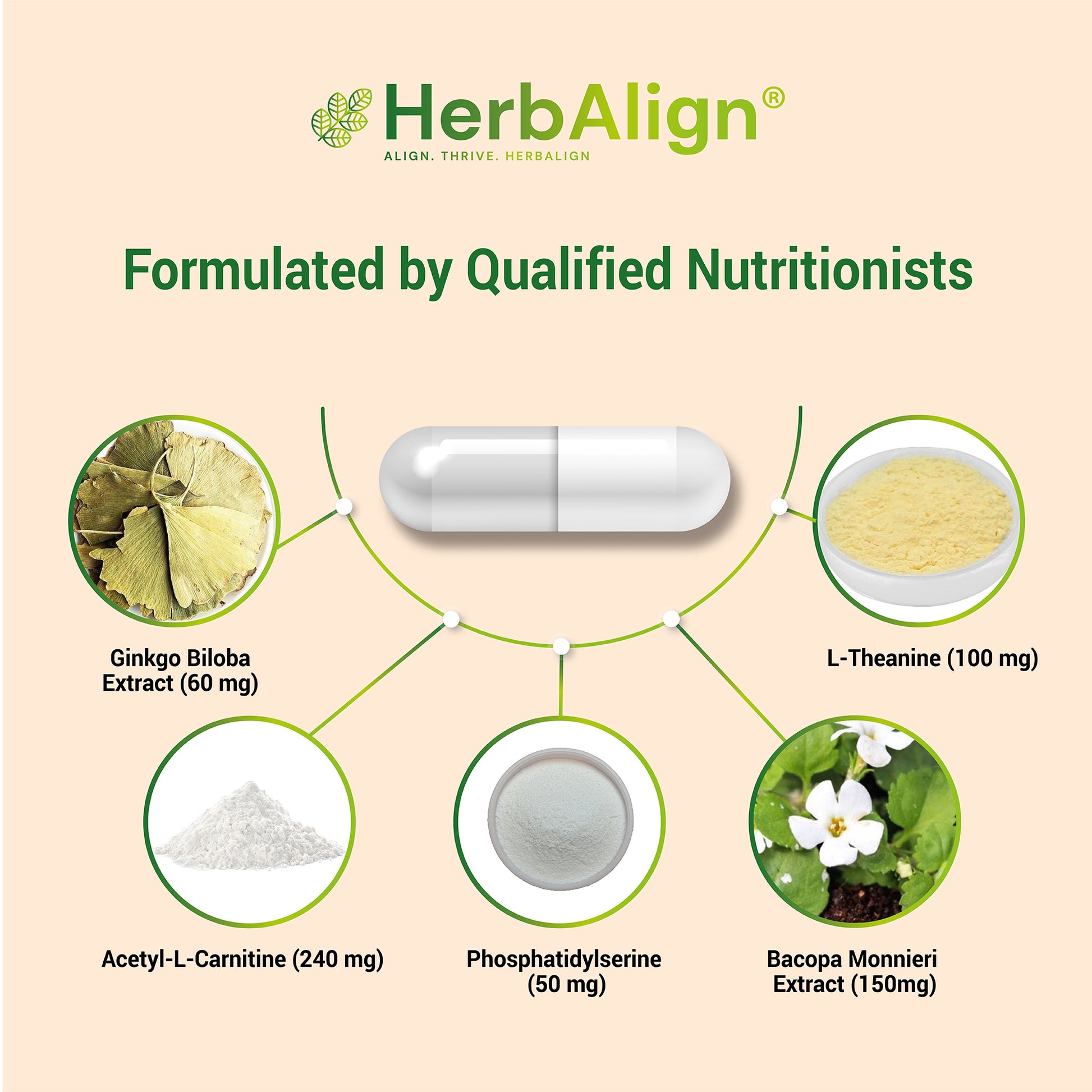 HerbAlign®
ALIGN. THRIVE. HERBALIGN

Formulated by Qualified Nutritionists

Ginkgo Biloba Extract (60 mg)

L-Theanine (100 mg)

Acetyl-L-Carnitine (240 mg)

Phosphatidylserine (50 mg)

Bacopa Monnieri Extract (150mg)